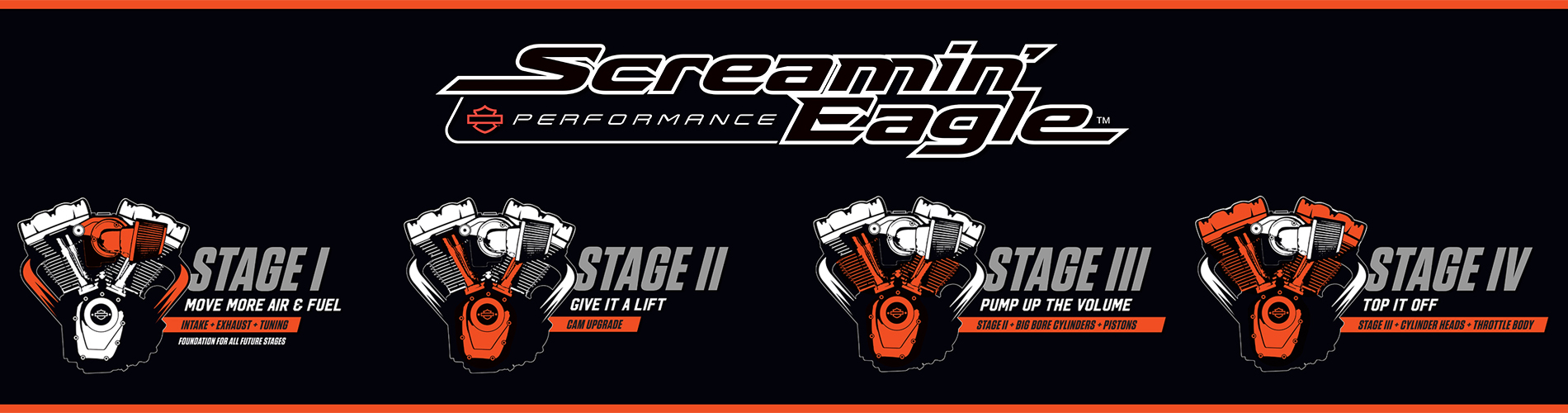 Screamin' Eagle™
PERFORMANCE

STAGE I
MOVE MORE AIR & FUEL
INTAKE + EXHAUST + TUNING
FOUNDATION FOR ALL FUTURE STAGES

STAGE II
GIVE IT A LIFT
CAM UPGRADE

STAGE III
PUMP UP THE VOLUME
STAGE II + BIG BORE CYLINDERS + PISTONS

STAGE IV
TOP IT OFF
STAGE III + CYLINDER HEADS + THROTTLE BODY