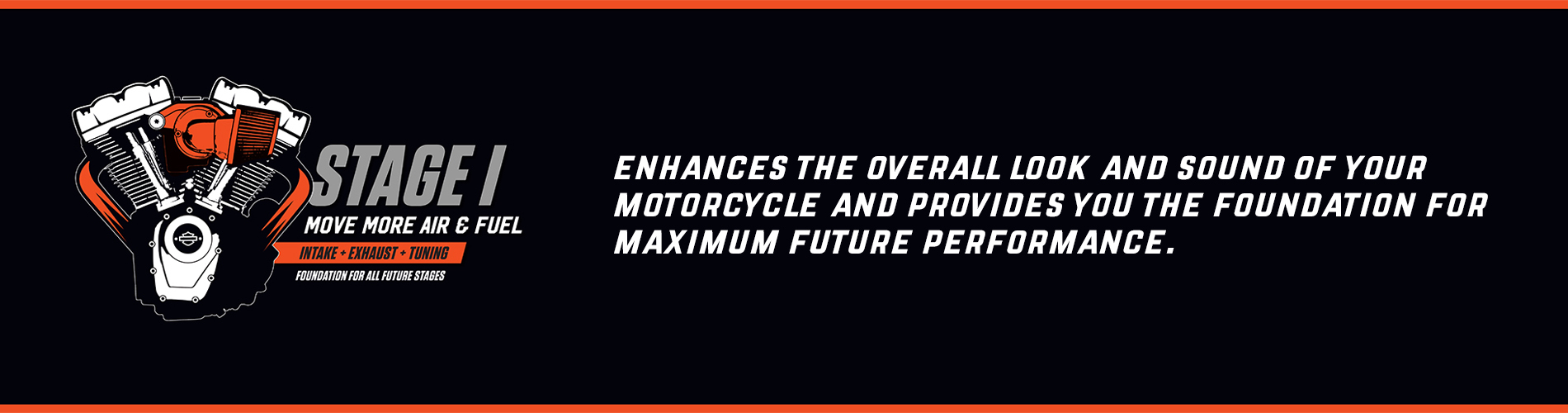 STAGE I
MOVE MORE AIR & FUEL
INTAKE + EXHAUST + TUNING
FOUNDATION FOR ALL FUTURE STAGES

ENHANCES THE OVERALL LOOK AND SOUND OF YOUR MOTORCYCLE AND PROVIDES YOU THE FOUNDATION FOR MAXIMUM FUTURE PERFORMANCE.