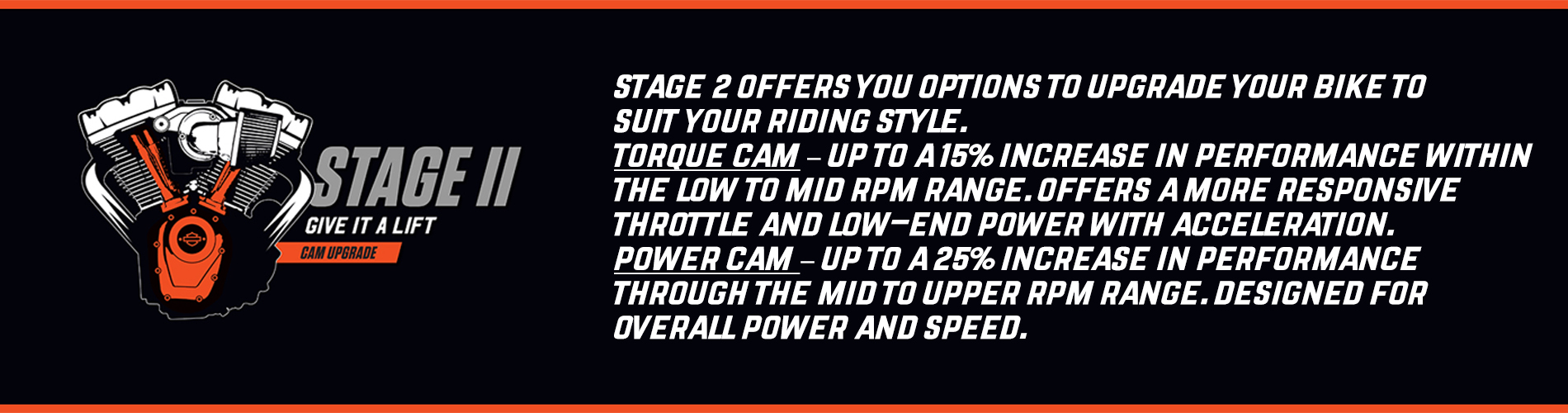 STAGE II
GIVE IT A LIFT
CAM UPGRADE

STAGE 2 OFFERS YOU OPTIONS TO UPGRADE YOUR BIKE TO SUIT YOUR RIDING STYLE.
TORQUE CAM – UP TO A 15% INCREASE IN PERFORMANCE WITHIN THE LOW TO MID RPM RANGE. OFFERS A MORE RESPONSIVE THROTTLE AND LOW-END POWER WITH ACCELERATION.
POWER CAM – UP TO A 25% INCREASE IN PERFORMANCE THROUGH THE MID TO UPPER RPM RANGE. DESIGNED FOR OVERALL POWER AND SPEED.