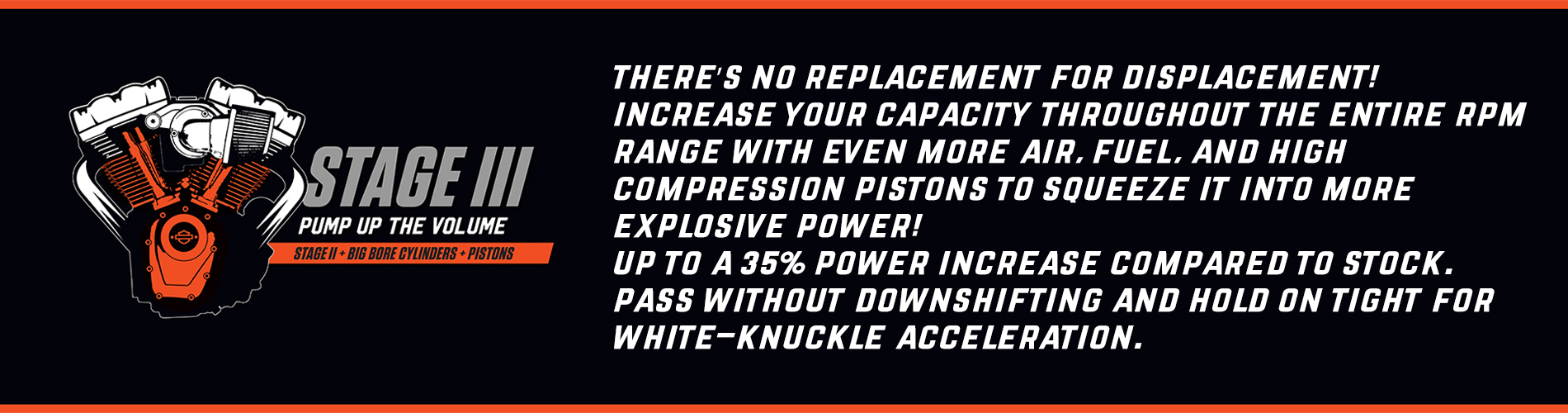 STAGE III
PUMP UP THE VOLUME
STAGE II + BIG BORE CYLINDERS + PISTONS

THERE'S NO REPLACEMENT FOR DISPLACEMENT! INCREASE YOUR CAPACITY THROUGHOUT THE ENTIRE RPM RANGE WITH EVEN MORE AIR, FUEL, AND HIGH COMPRESSION PISTONS TO SQUEEZE IT INTO MORE EXPLOSIVE POWER!
UP TO A 35% POWER INCREASE COMPARED TO STOCK. PASS WITHOUT DOWNSHIFTING AND HOLD ON TIGHT FOR WHITE-KNUCKLE ACCELERATION.