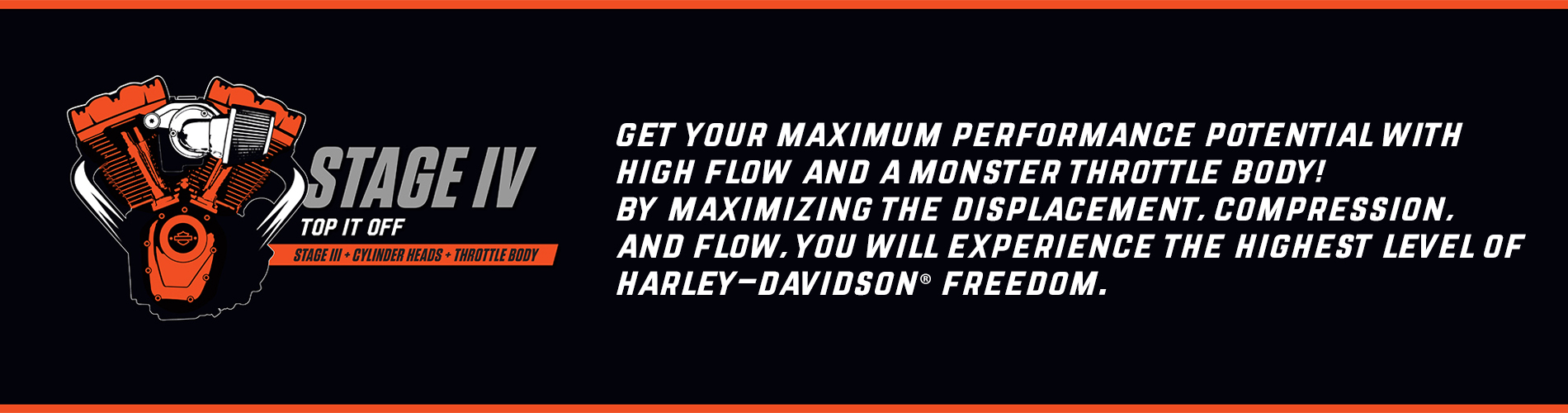 STAGE IV
TOP IT OFF
STAGE III + CYLINDER HEADS + THROTTLE BODY

GET YOUR MAXIMUM PERFORMANCE POTENTIAL WITH HIGH FLOW AND A MONSTER THROTTLE BODY! BY MAXIMIZING THE DISPLACEMENT, COMPRESSION, AND FLOW, YOU WILL EXPERIENCE THE HIGHEST LEVEL OF HARLEY-DAVIDSON® FREEDOM.